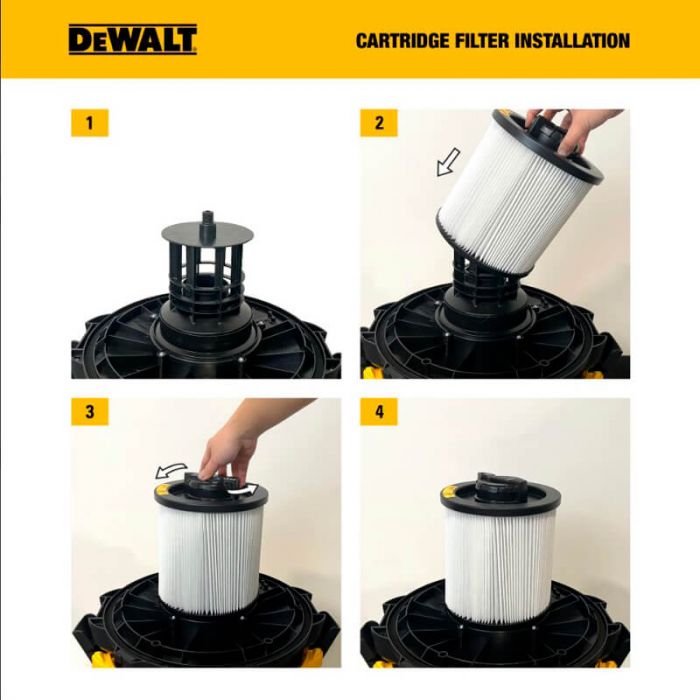 DEWALT

CARTRIDGE FILTER INSTALLATION

1

2

3

4