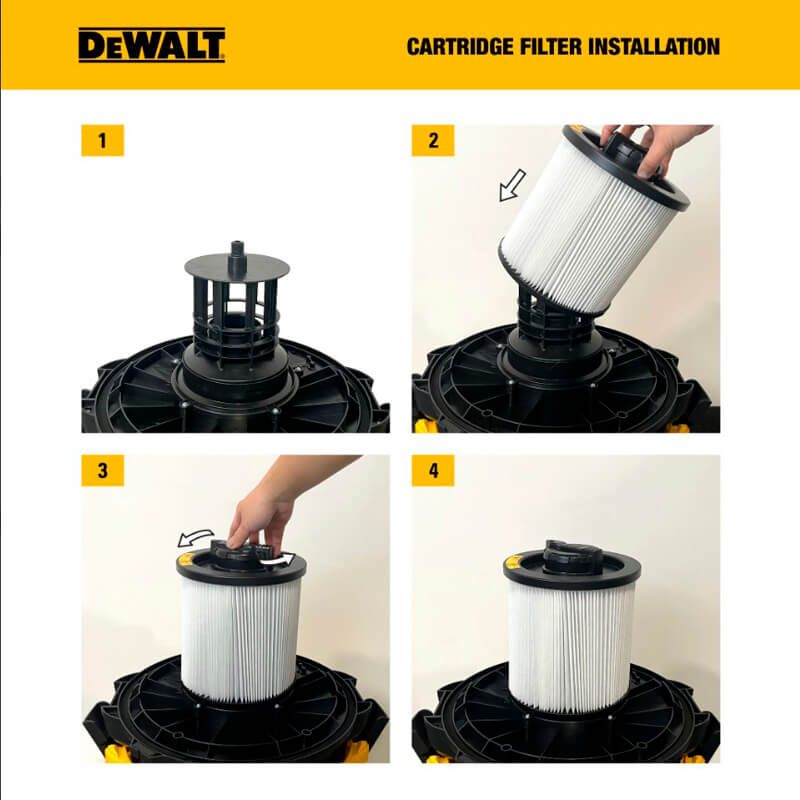 DEWALT

CARTRIDGE FILTER INSTALLATION

1

2

3

4